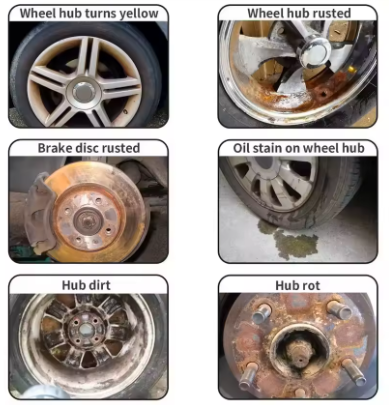 Wheel hub turns yellow

Wheel hub rusted

Brake disc rusted

Oil stain on wheel hub

Hub dirt

Hub rot