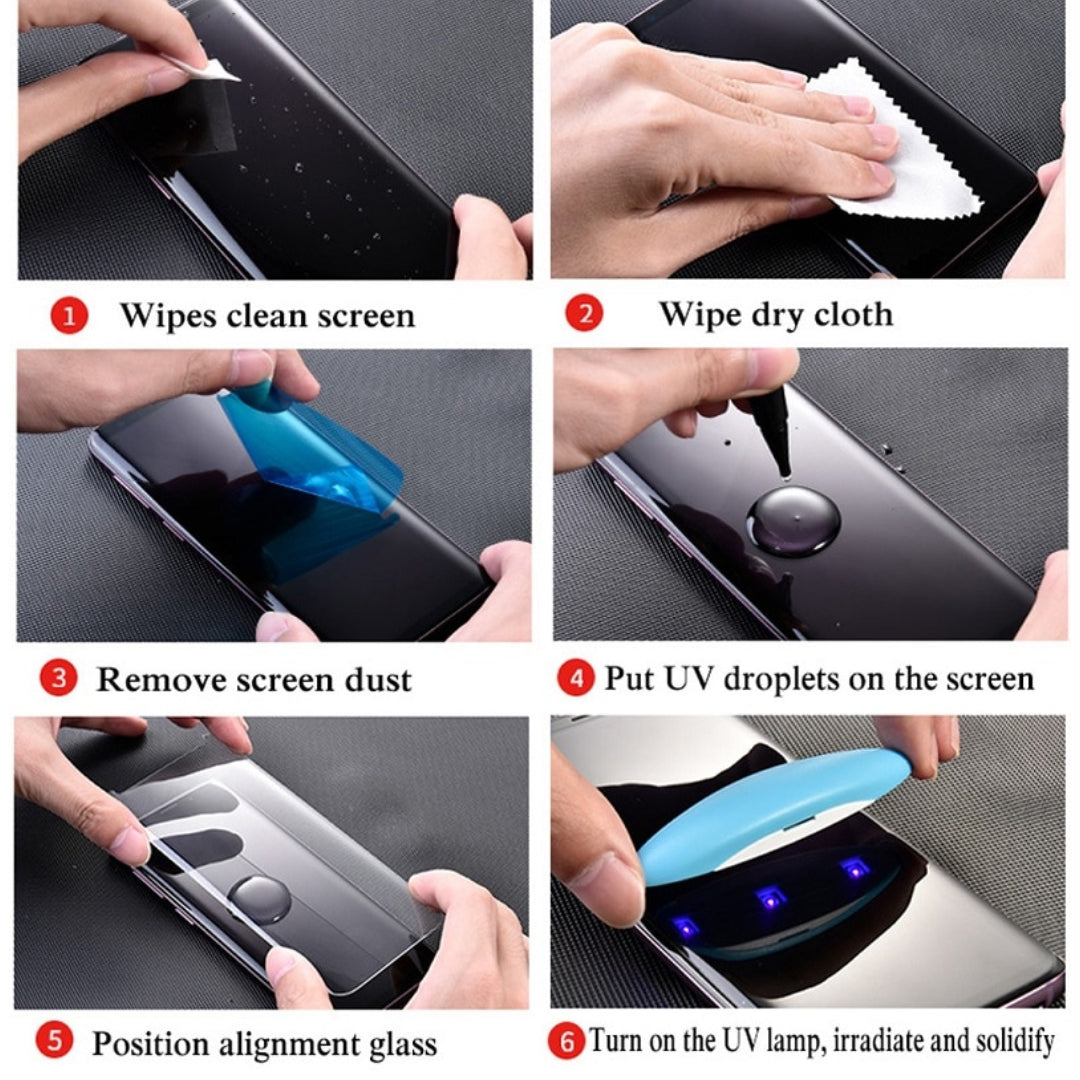 1 Wipes clean screen

2 Wipe dry cloth

3 Remove screen dust

4 Put UV droplets on the screen

5 Position alignment glass

6 Turn on the UV lamp, irradiate and solidify